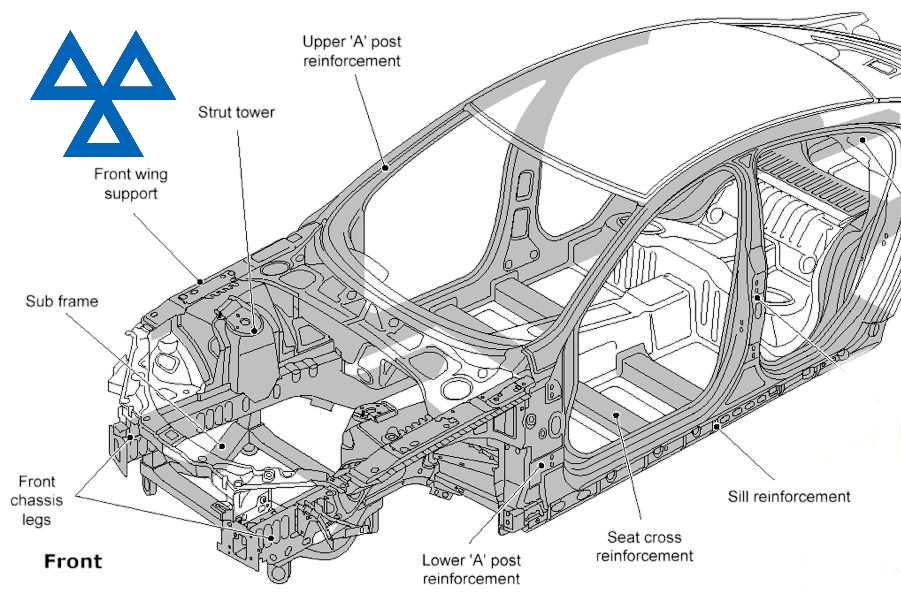 Upper 'A' post reinforcement

Strut tower

Front wing support

Sub frame

Front chassis legs

Front

Lower 'A' post reinforcement

Seat cross reinforcement

Sill reinforcement